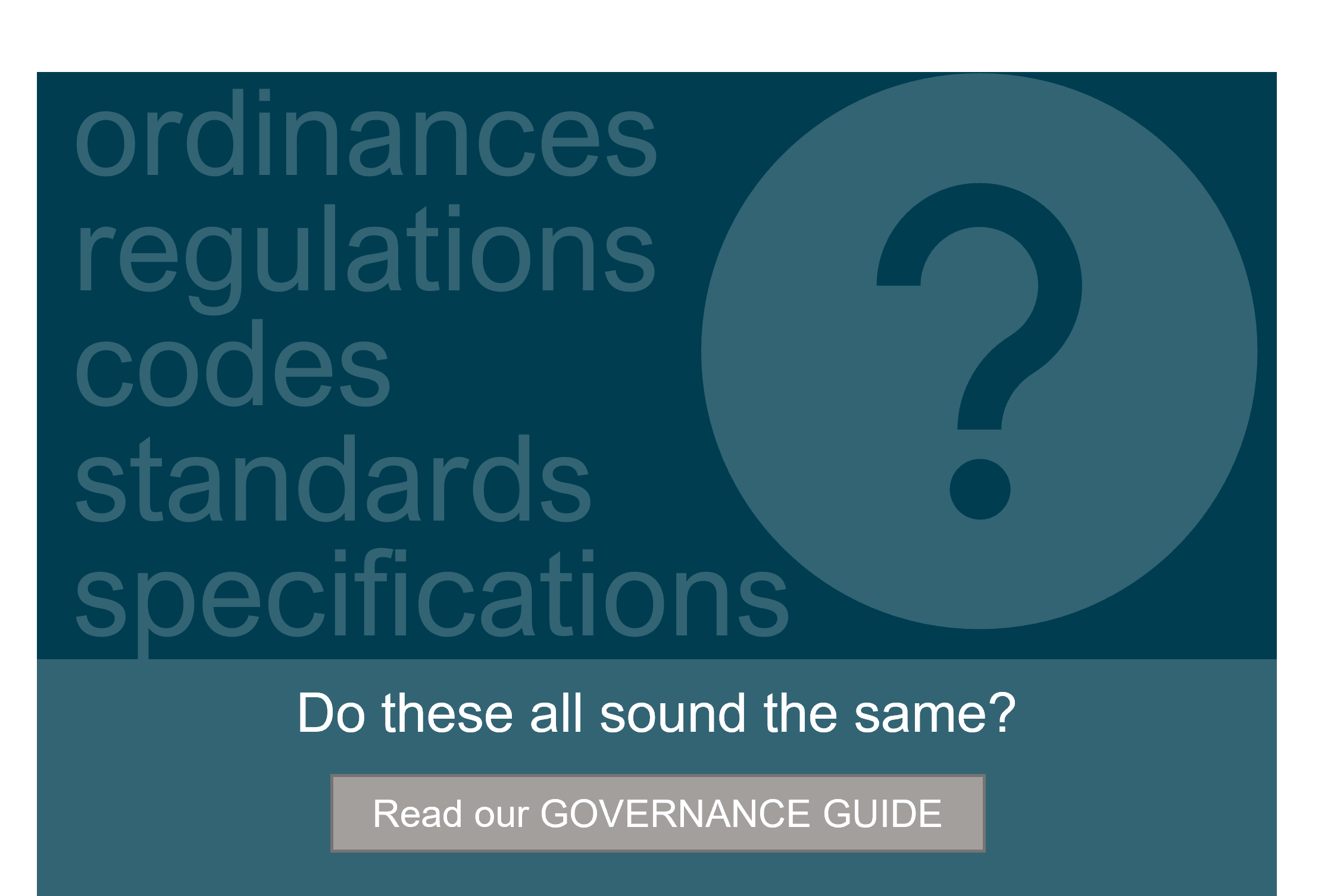 ordinances
regulations
codes
standards
specifications

?

Do these all sound the same?

Read our GOVERNANCE GUIDE